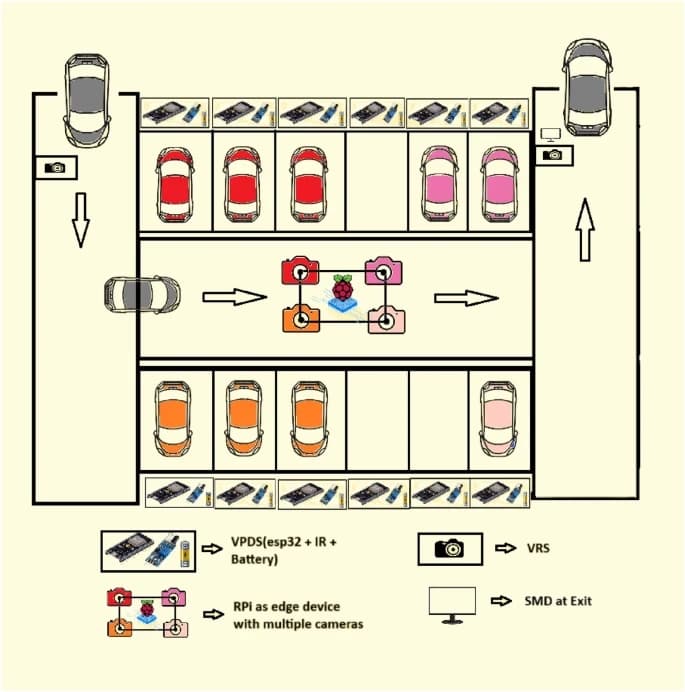 VPDS(esp32 + IR + Battery)

VRS

RPi as edge device with multiple cameras

SMD at Exit